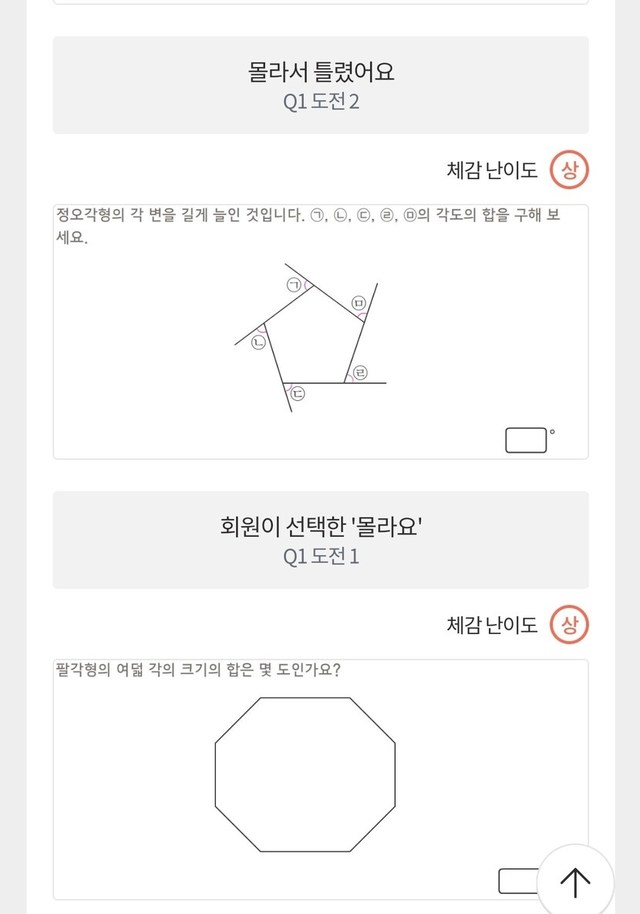 몰라서 틀렸어요
Q1 도전 2

체감 난이도 상

정오각형의 각 변을 길게 늘인 것입니다. ㉠, ㉡, ㉢, ㉣, ㉤의 각도의 합을 구해 보세요.

㉠
㉤
㉡
㉣
㉢

°

회원이 선택한 '몰라요'
Q1 도전 1

체감 난이도 상

팔각형의 여덟 각의 크기의 합은 몇 도인가요?