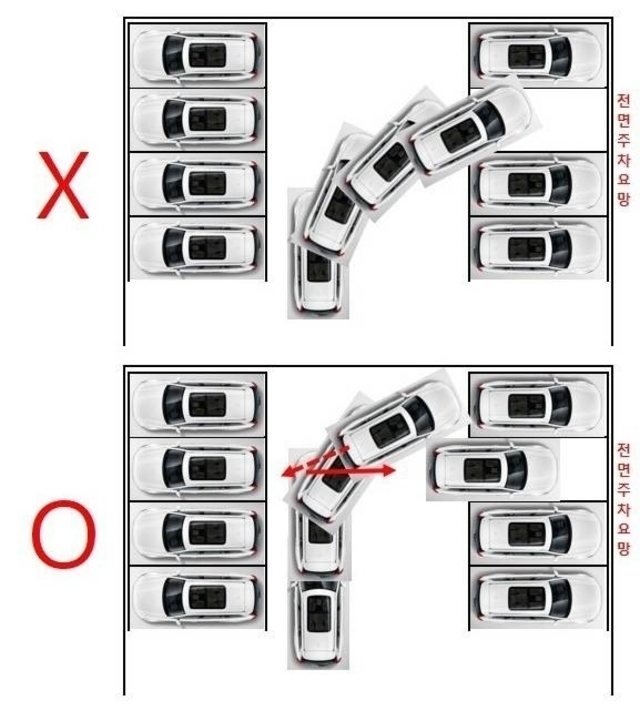 X

전면주차요망

O

전면주차요망