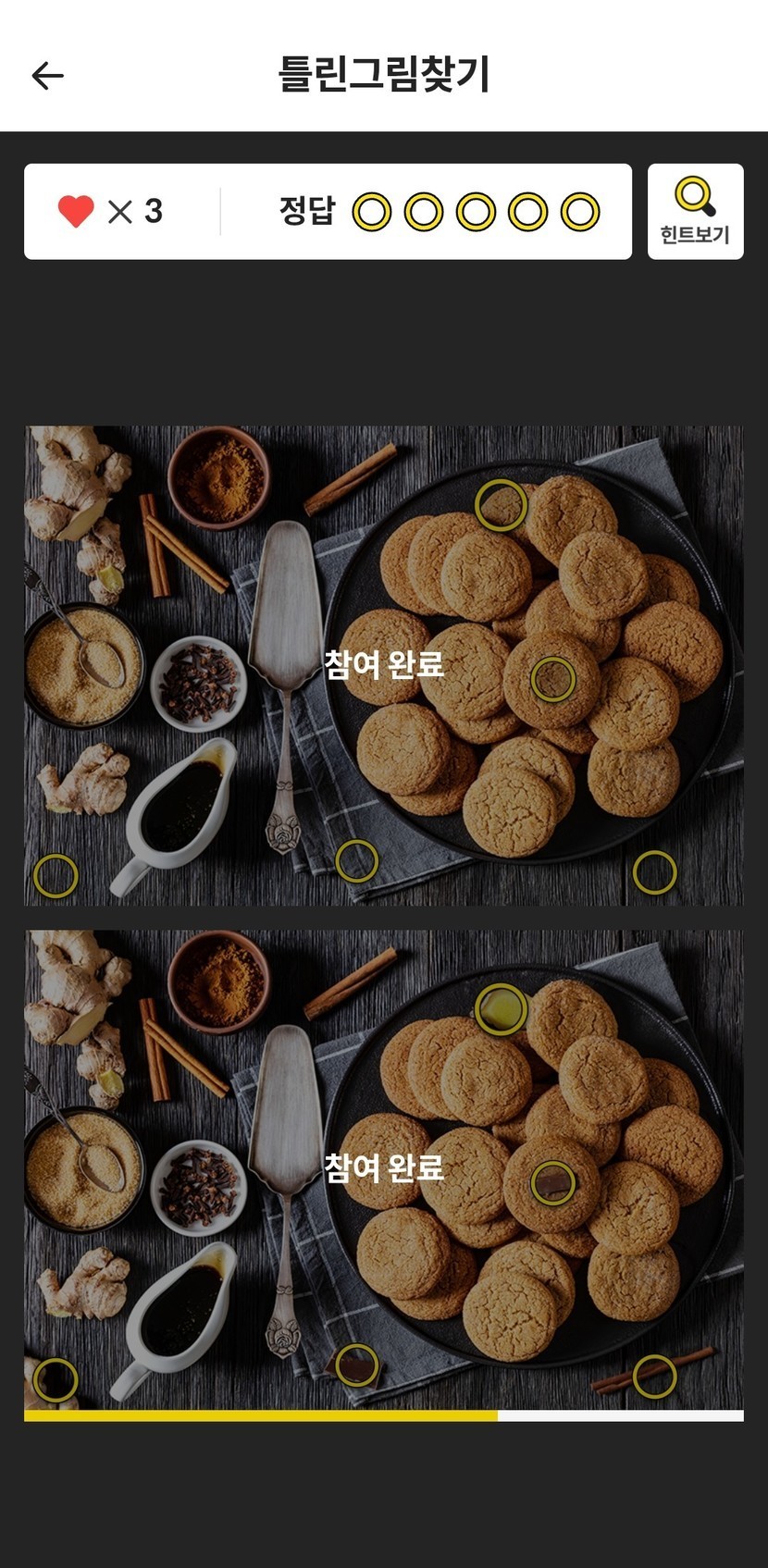 틀린그림찾기

× 3

정답

힌트보기

참여 완료

참여 완료