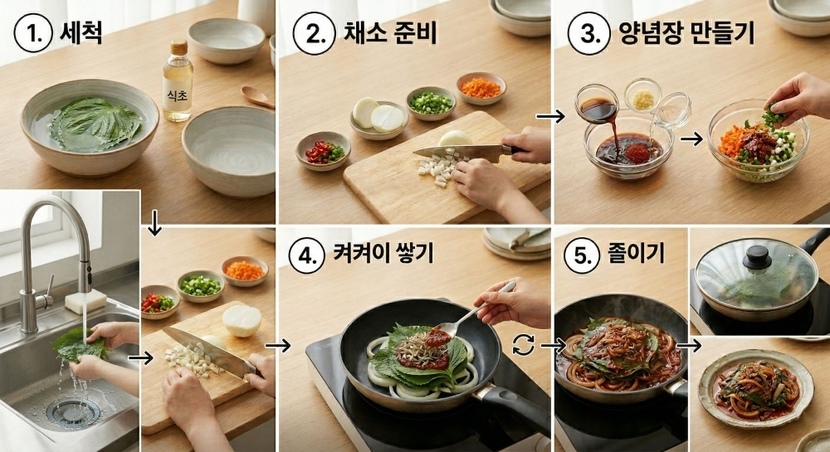 1. 세척

식초

2. 채소 준비

3. 양념장 만들기

4. 켜켜이 쌓기

5. 졸이기