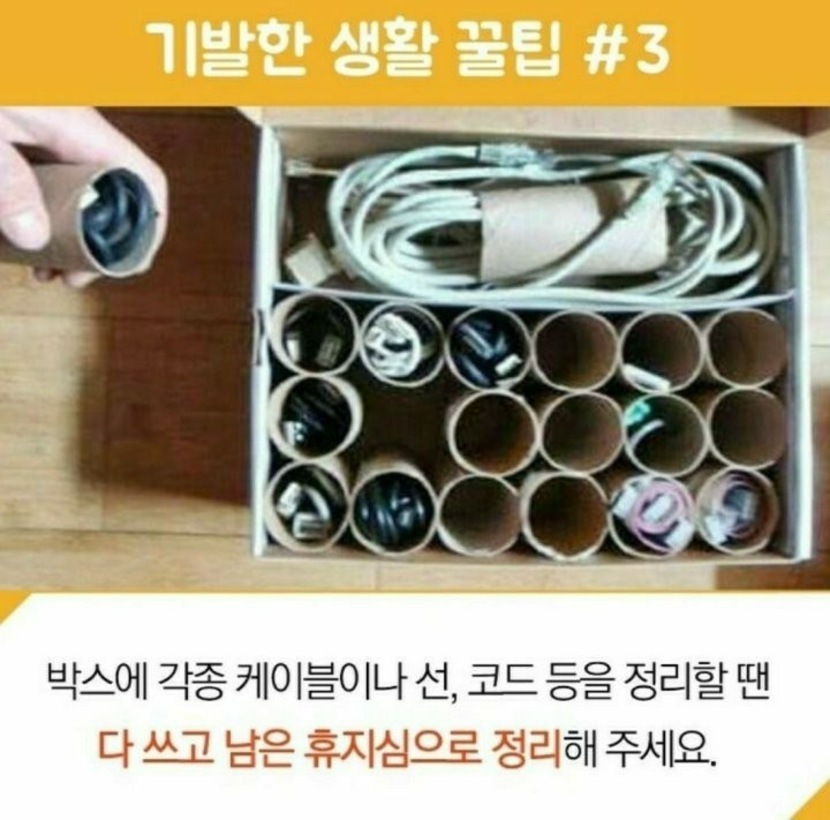 기발한 생활 꿀팁 #3

박스에 각종 케이블이나 선, 코드 등을 정리할 땐 다 쓰고 남은 휴지심으로 정리해 주세요.