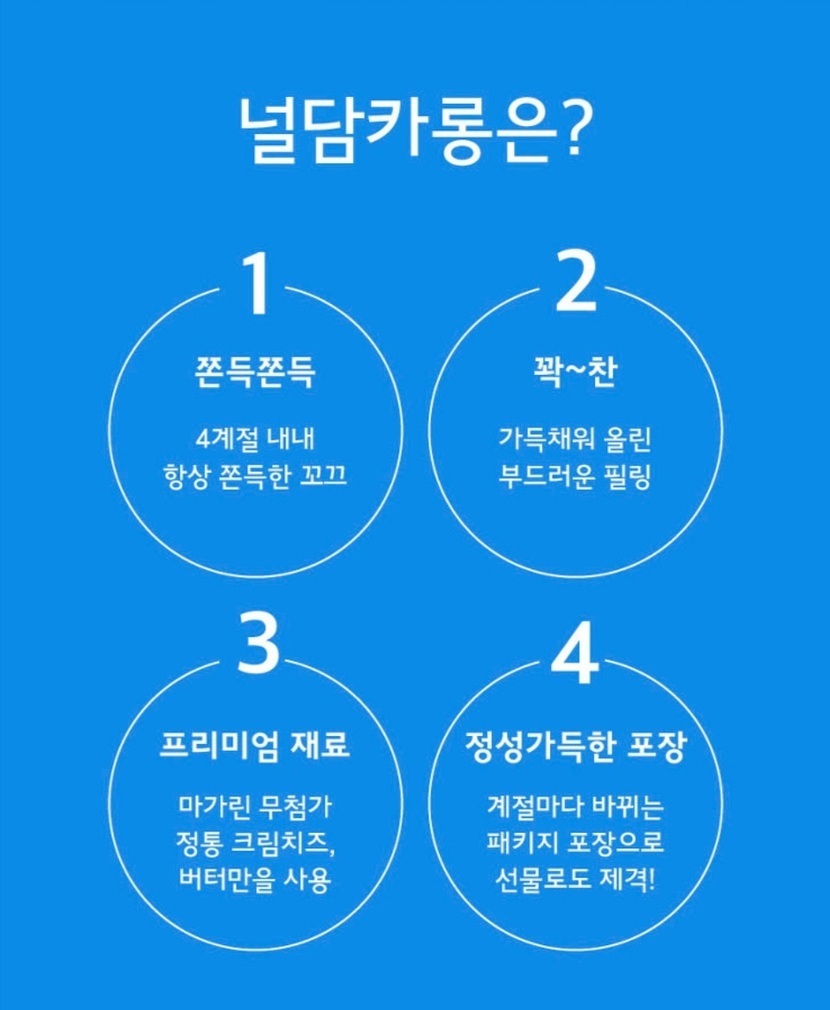 널담카롱은?

1

쫀득쫀득

4계절 내내
항상 쫀득한 꼬끄

2

꽉~찬

가득채워 올린
부드러운 필링

3

프리미엄 재료

마가린 무첨가
정통 크림치즈,
버터만을 사용

4

정성가득한 포장

계절마다 바뀌는
패키지 포장으로
선물로도 제격!