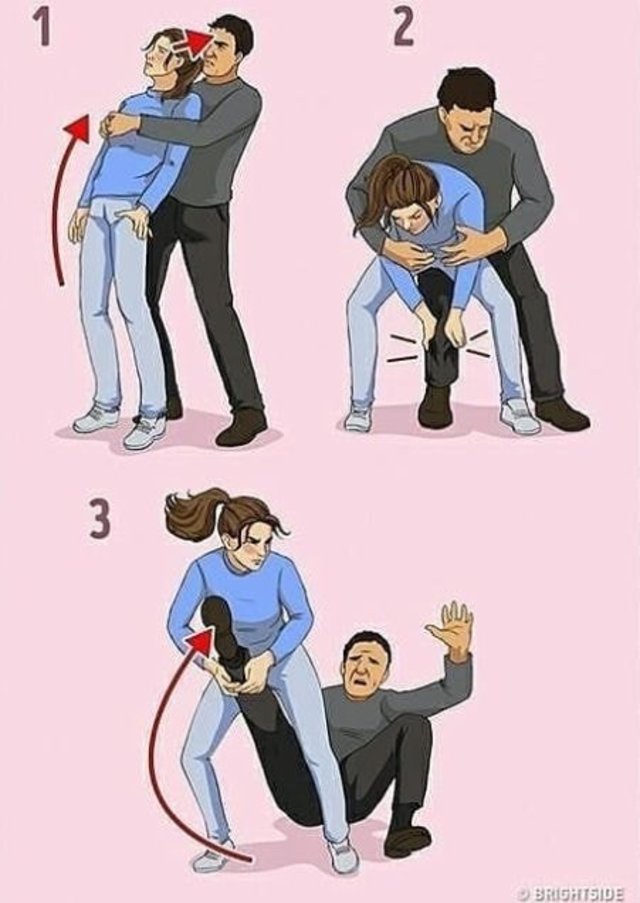 1

2

3

© BRIGHTSIDE