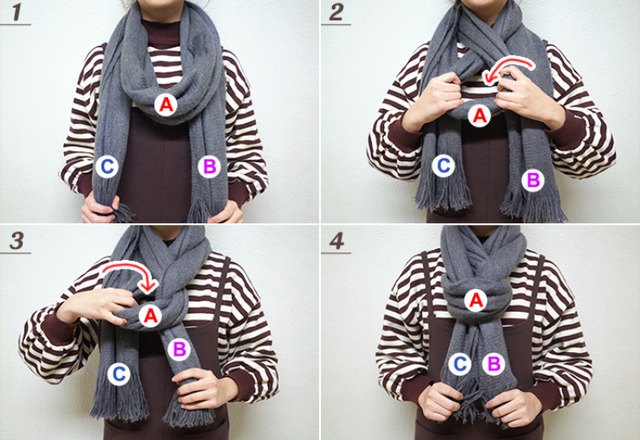 1
A
C
B

2
A
C
B

3
A
B
C

4
A
C
B