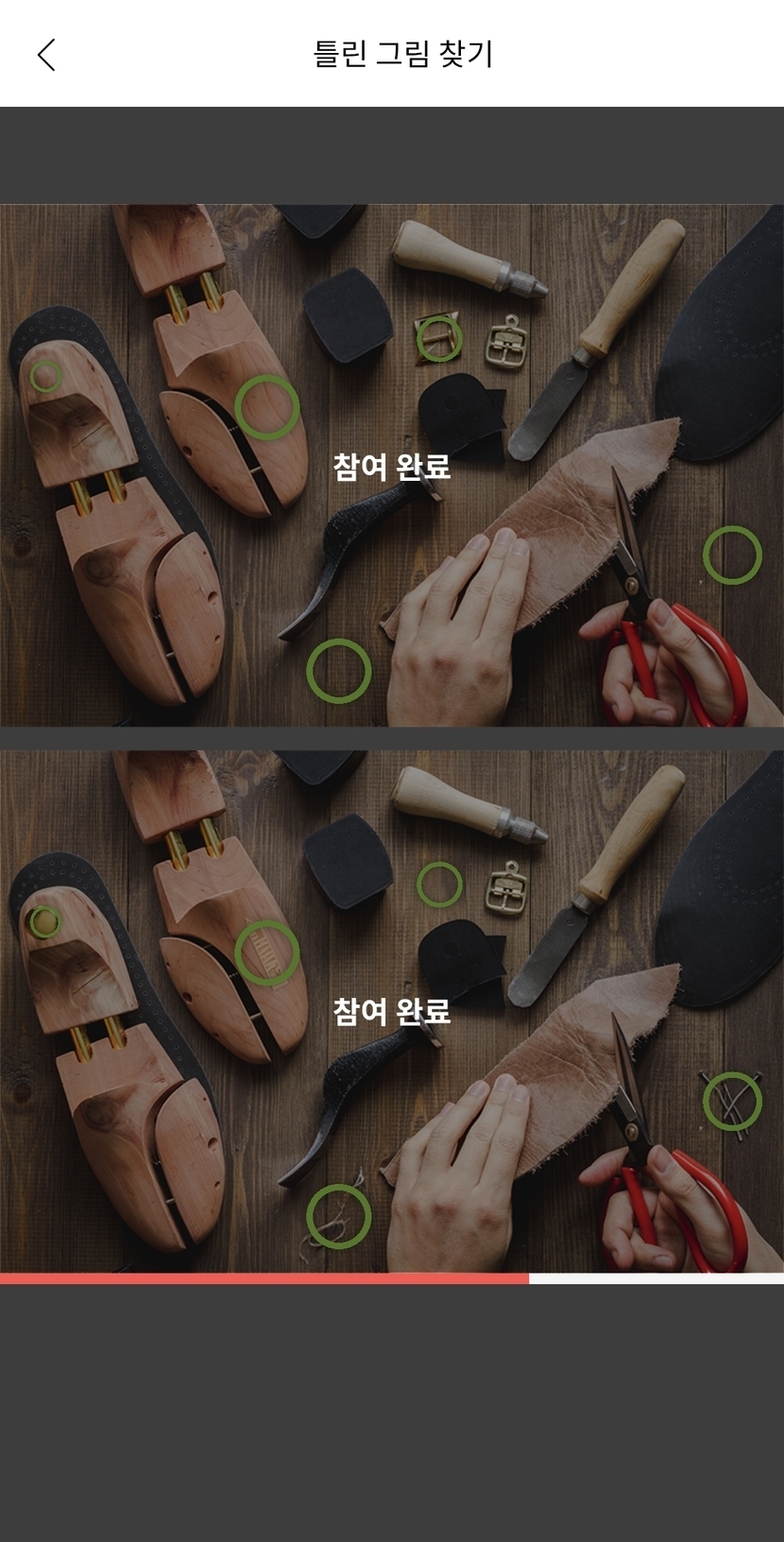 틀린 그림 찾기

참여 완료

참여 완료