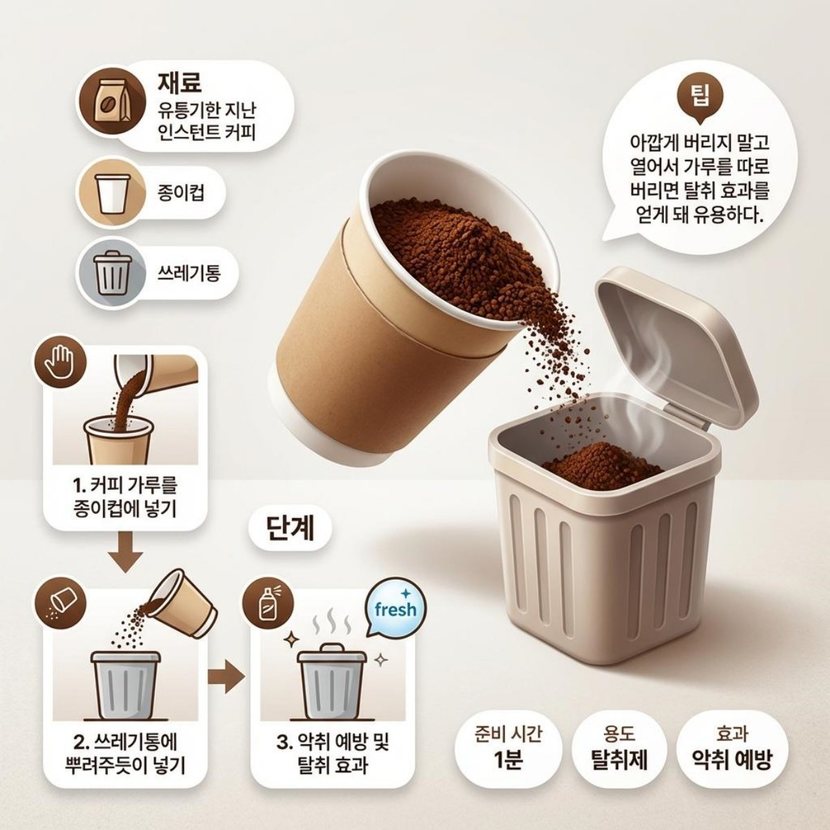 재료
유통기한 지난 인스턴트 커피

종이컵

쓰레기통

팁
아깝게 버리지 말고 열어서 가루를 따로 버리면 탈취 효과를 얻게 돼 유용하다.

1. 커피 가루를 종이컵에 넣기

단계

2. 쓰레기통에 뿌려주듯이 넣기

fresh

3. 악취 예방 및 탈취 효과

준비 시간
1분

용도
탈취제

효과
악취 예방