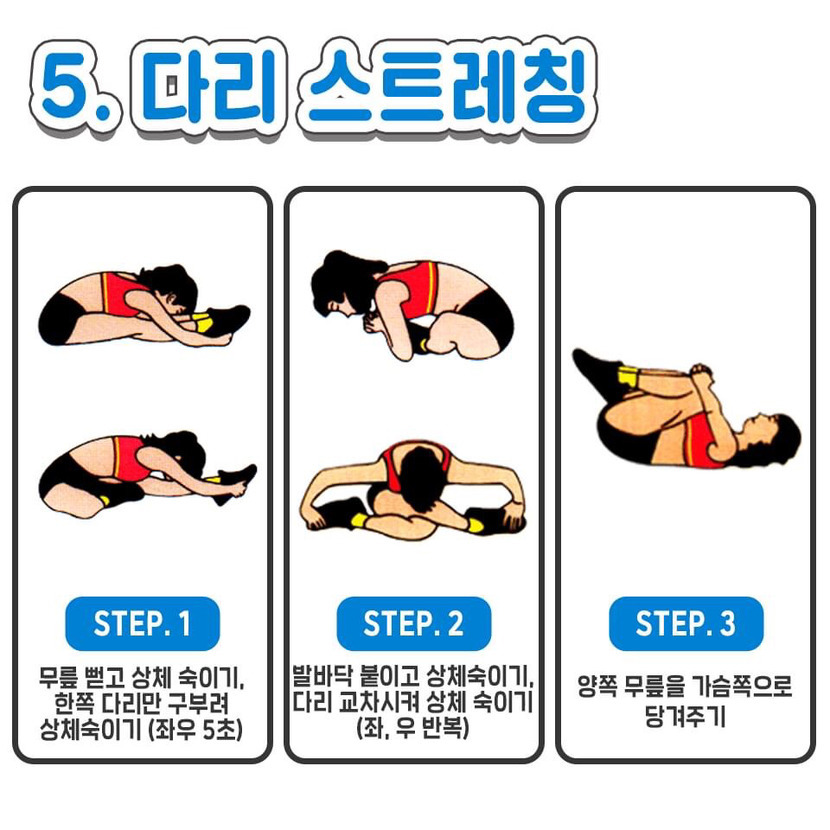 5. 다리 스트레칭

STEP. 1

무릎 뻗고 상체 숙이기, 한쪽 다리만 구부려 상체숙이기 (좌우 5초)

STEP. 2

발바닥 붙이고 상체숙이기, 다리 교차시켜 상체 숙이기 (좌, 우 반복)

STEP. 3

양쪽 무릎을 가슴쪽으로 당겨주기