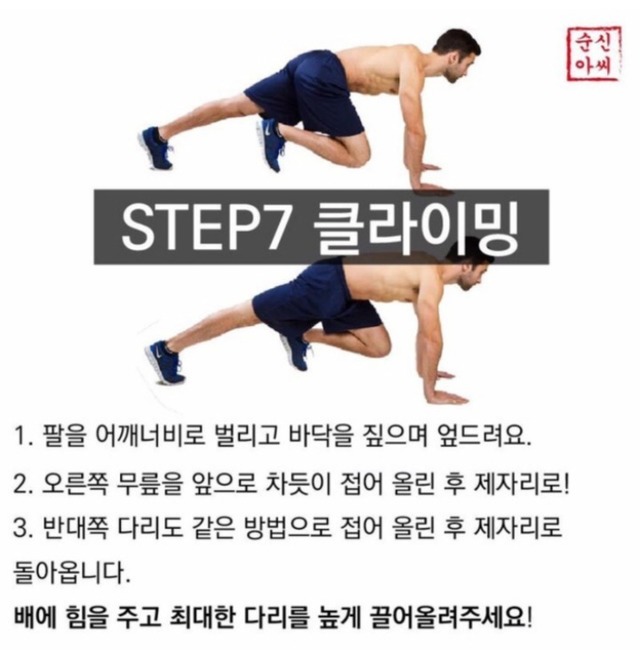 순신
아씨

STEP7 클라이밍

1. 팔을 어깨너비로 벌리고 바닥을 짚으며 엎드려요.

2. 오른쪽 무릎을 앞으로 차듯이 접어 올린 후 제자리로!

3. 반대쪽 다리도 같은 방법으로 접어 올린 후 제자리로 돌아옵니다.

배에 힘을 주고 최대한 다리를 높게 끌어올려주세요!