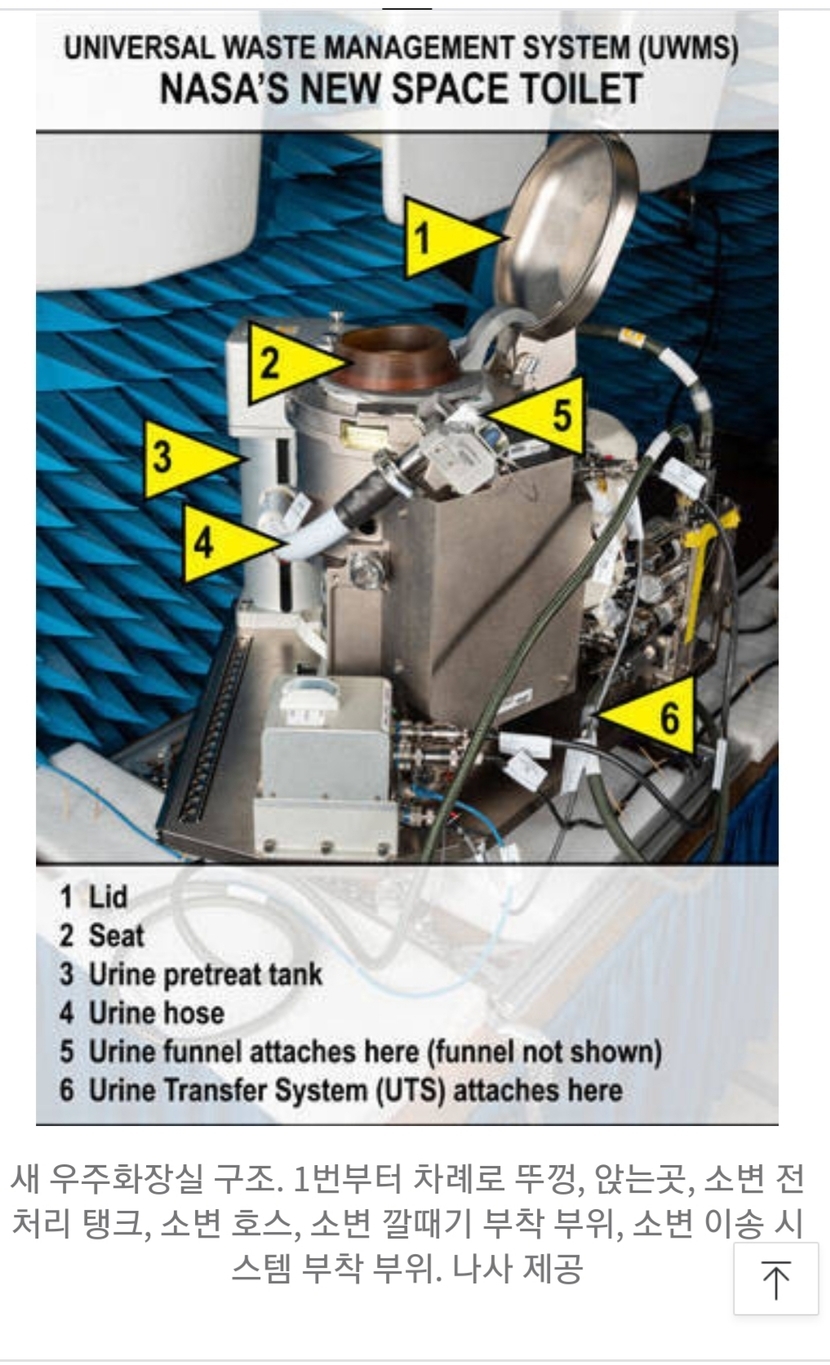 UNIVERSAL WASTE MANAGEMENT SYSTEM (UWMS)
NASA'S NEW SPACE TOILET

1
2
5
3
4
6

1 Lid
2 Seat
3 Urine pretreat tank
4 Urine hose
5 Urine funnel attaches here (funnel not shown)
6 Urine Transfer System (UTS) attaches here

새 우주화장실 구조. 1번부터 차례로 뚜껑, 앉는곳, 소변 전처리 탱크, 소변 호스, 소변 깔때기 부착 부위, 소변 이송 시스템 부착 부위. 나사 제공