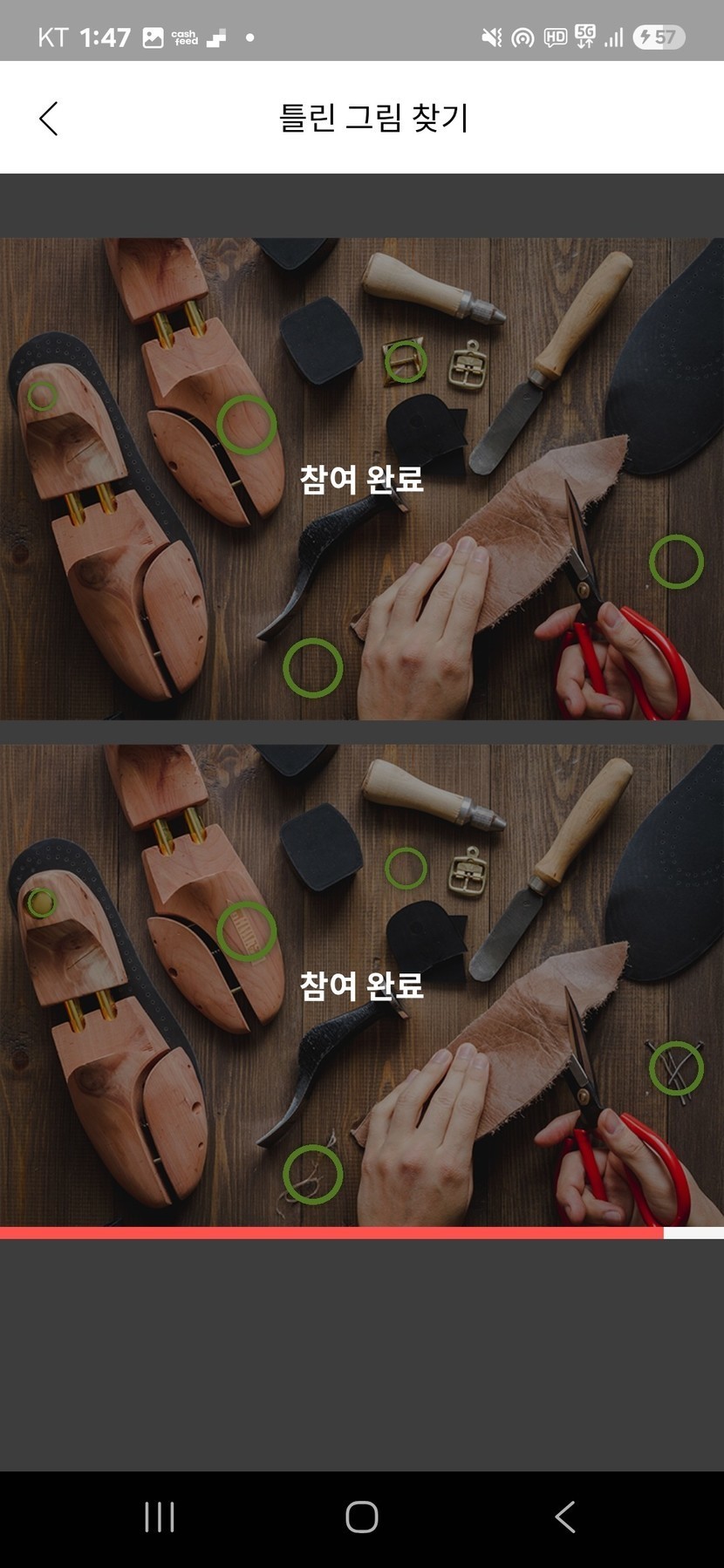 KT 1:47 cash feed
HD 5G 57

틀린 그림 찾기

참여 완료

참여 완료