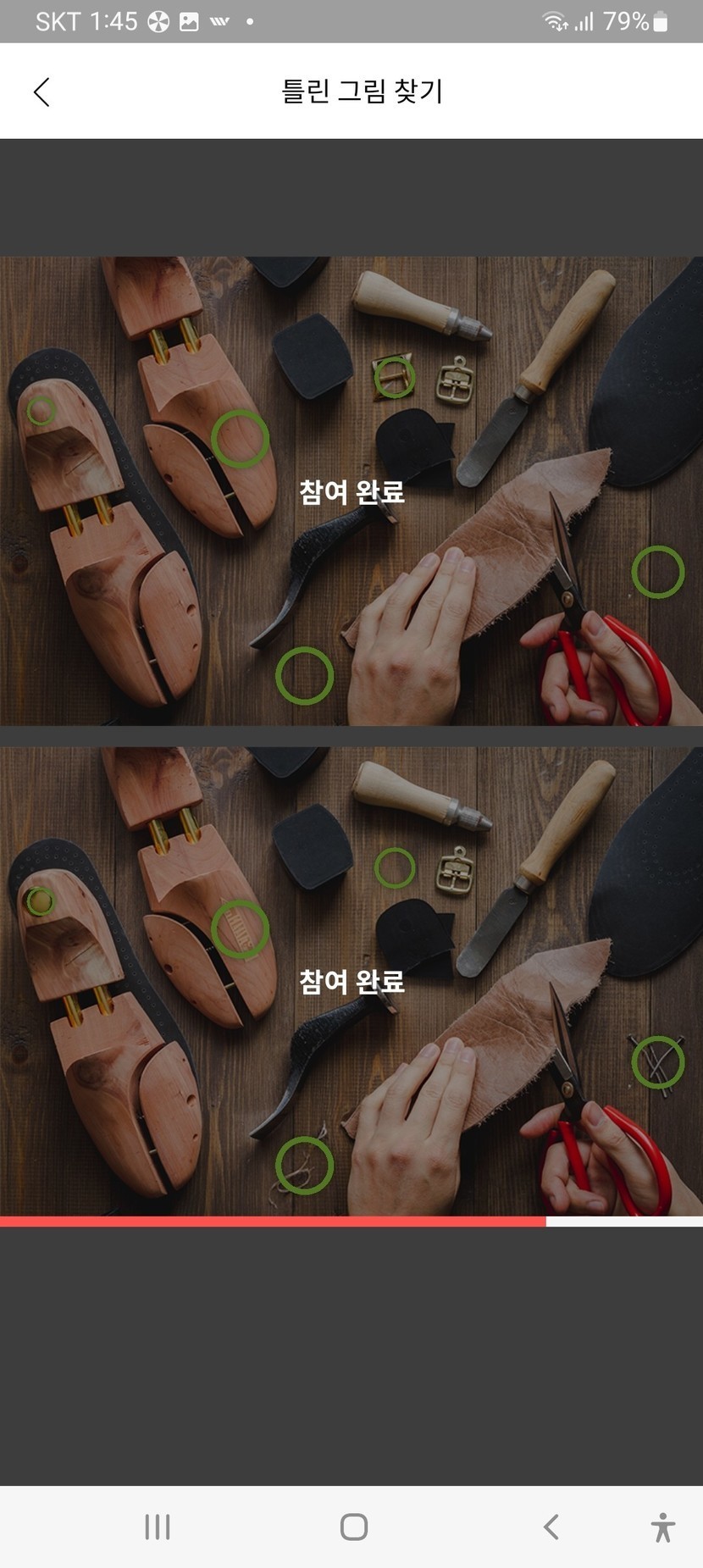 SKT 1:45 79%

틀린 그림 찾기

참여 완료

참여 완료