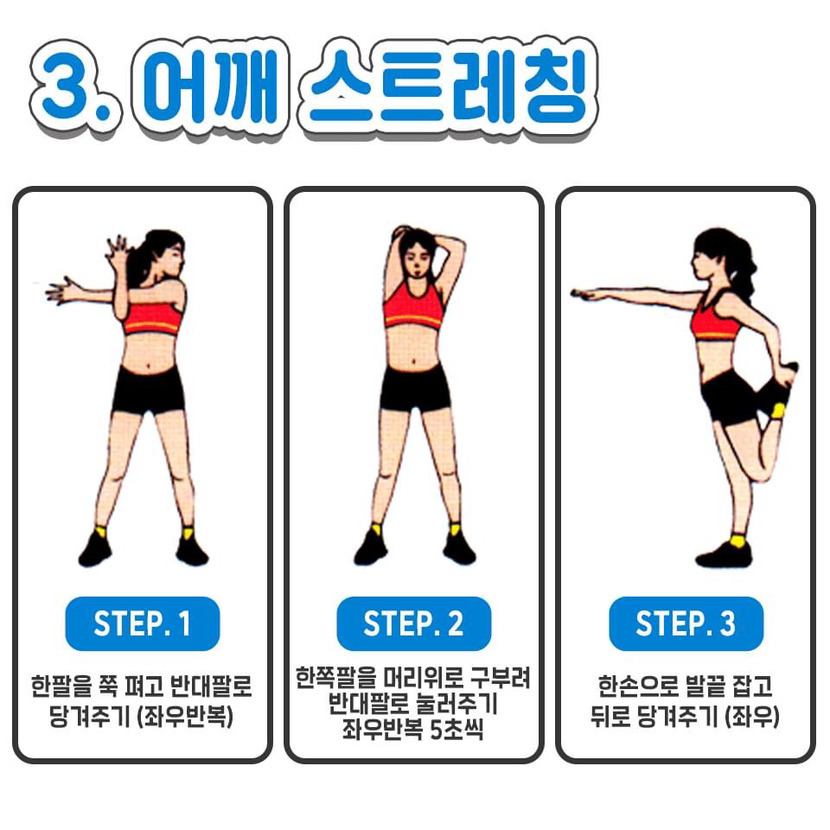 3. 어깨 스트레칭

STEP. 1

한팔을 쭉 펴고 반대팔로 당겨주기 (좌우반복)

STEP. 2

한쪽팔을 머리위로 구부려 반대팔로 눌러주기 좌우반복 5초씩

STEP. 3

한손으로 발끝 잡고 뒤로 당겨주기 (좌우)