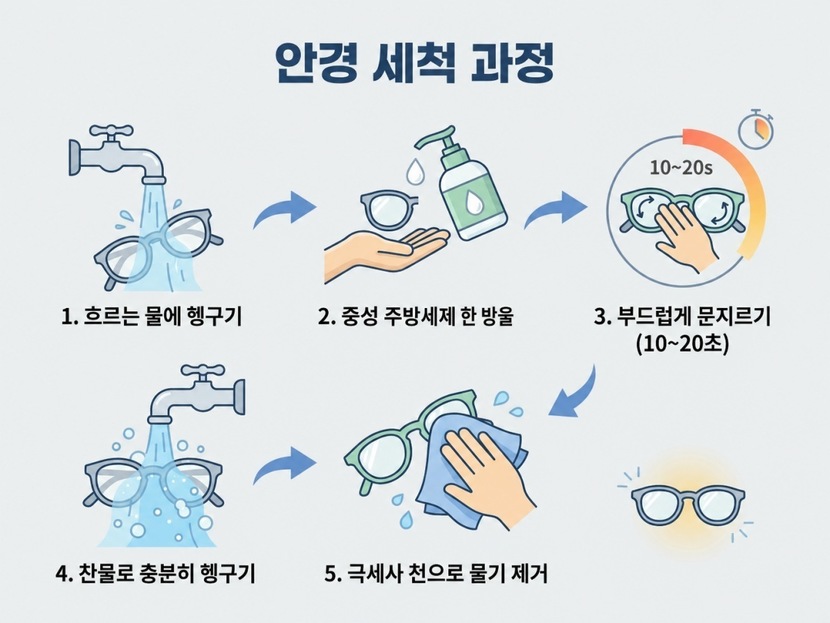 안경 세척 과정

1. 흐르는 물에 헹구기

2. 중성 주방세제 한 방울

10~20s

3. 부드럽게 문지르기 (10~20초)

4. 찬물로 충분히 헹구기

5. 극세사 천으로 물기 제거