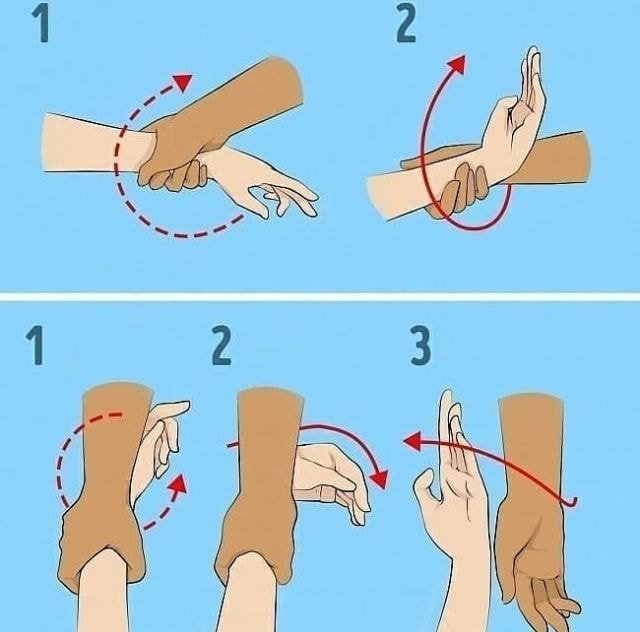 1

2

1

2

3