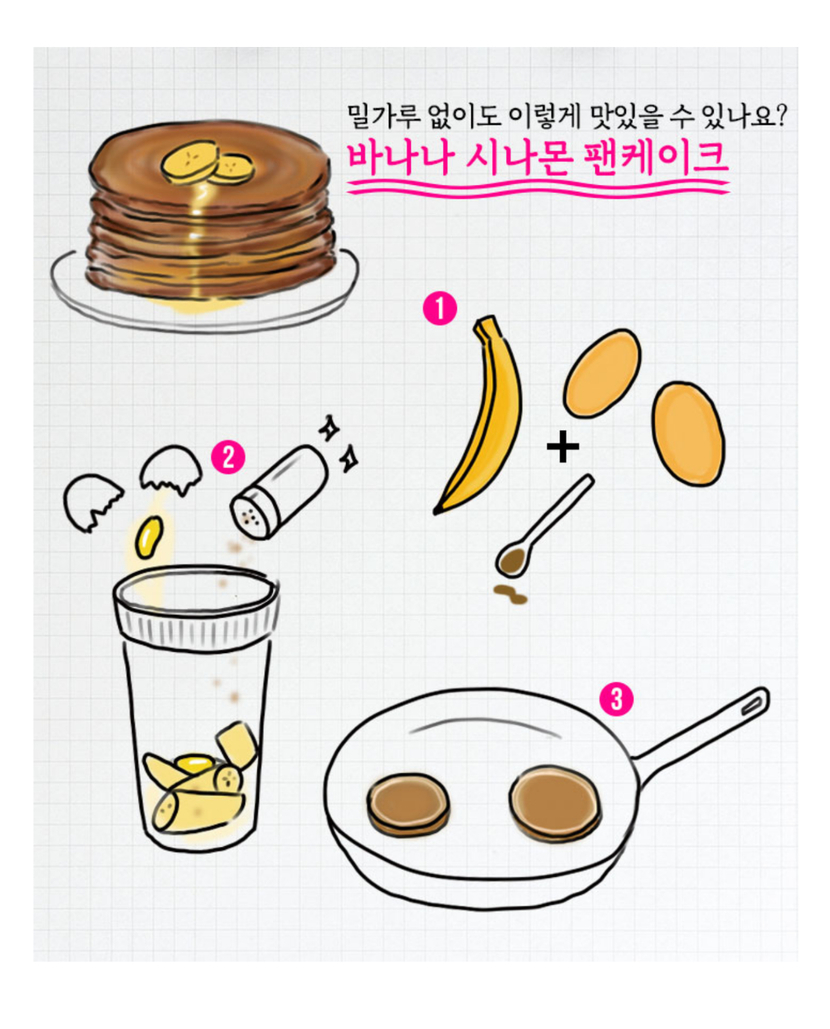 밀가루 없이도 이렇게 맛있을 수 있나요?
바나나 시나몬 팬케이크

1

+

2

3