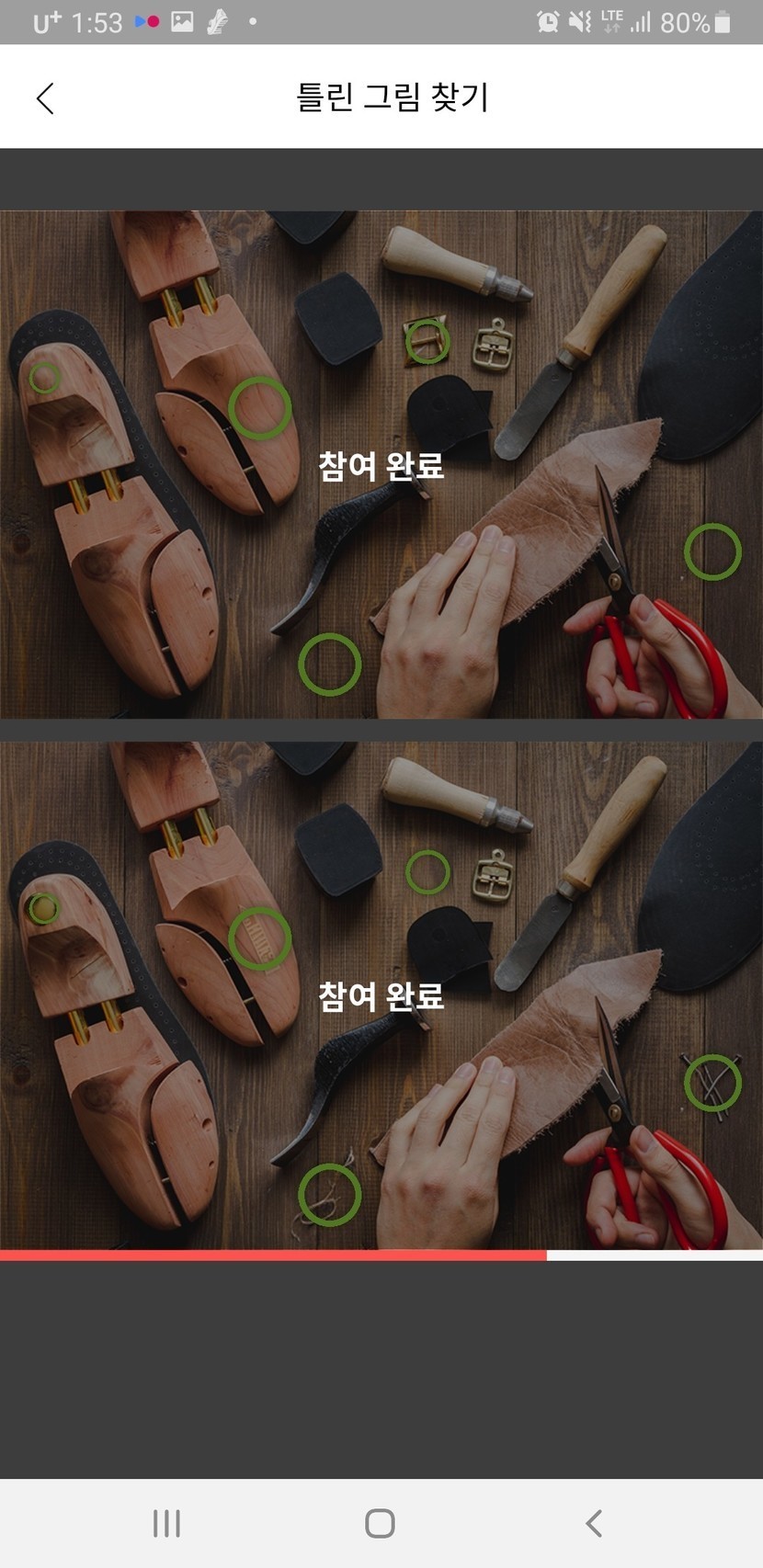 U+ 1:53
LTE 80%

틀린 그림 찾기

참여 완료

참여 완료