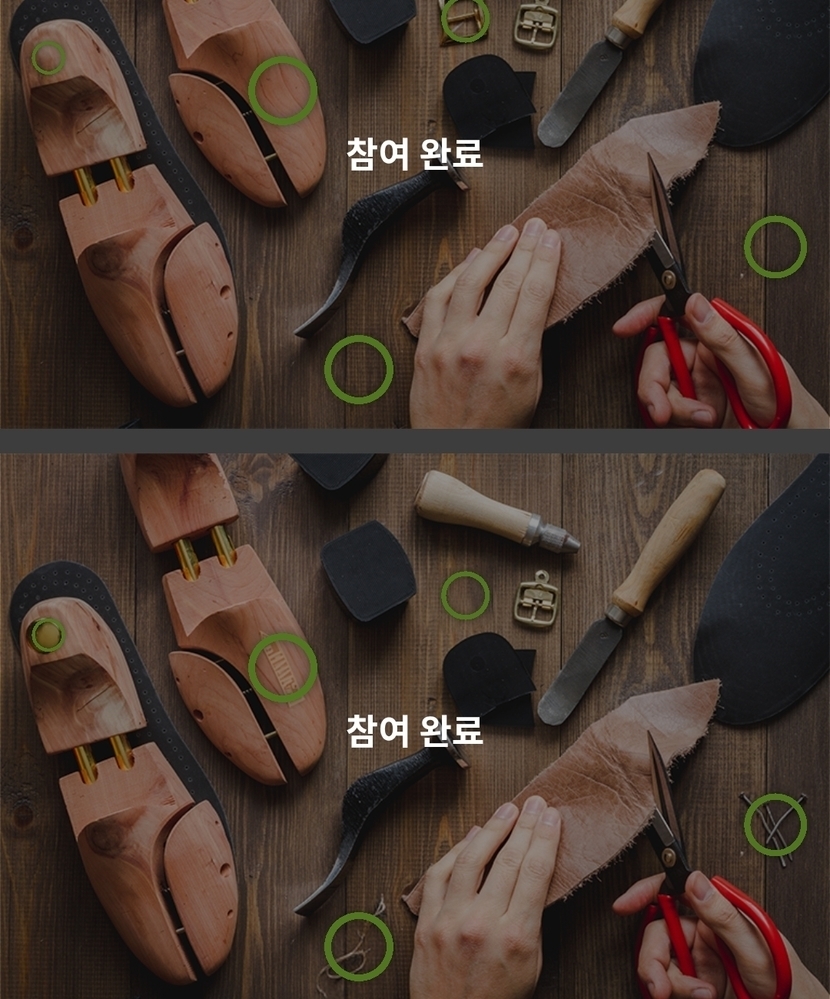 참여 완료

참여 완료