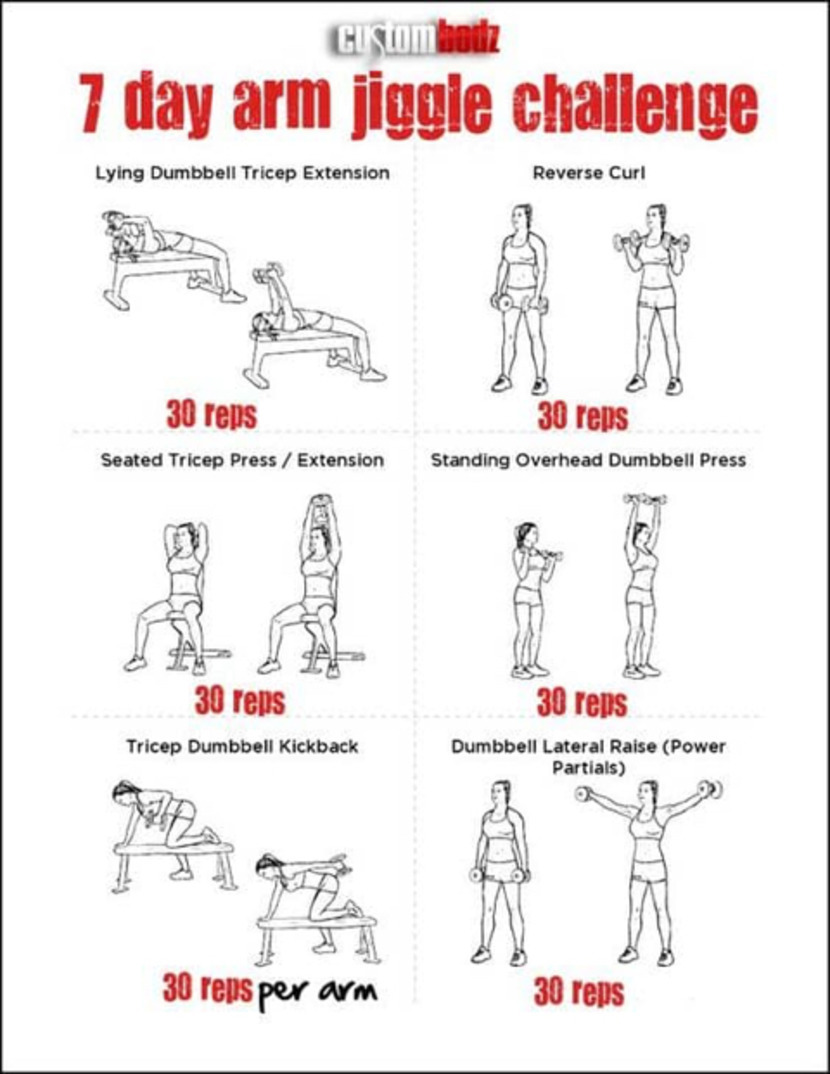 custombodz

7 day arm jiggle challenge

Lying Dumbbell Tricep Extension

30 reps

Reverse Curl

30 reps

Seated Tricep Press / Extension

30 reps

Standing Overhead Dumbbell Press

30 reps

Tricep Dumbbell Kickback

30 reps per arm

Dumbbell Lateral Raise (Power Partials)

30 reps