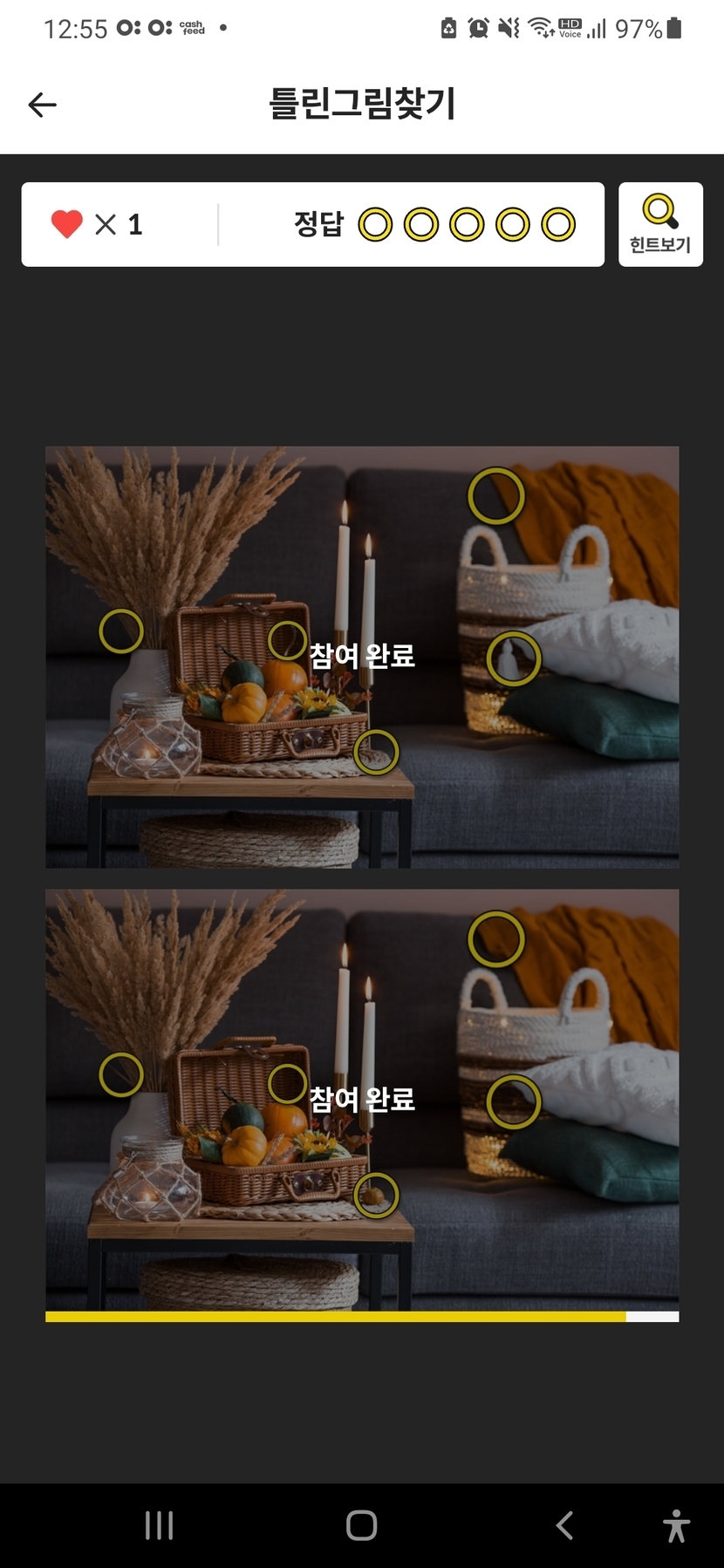 12:55 cash feed •
HD Voice 97%

틀린그림찾기

× 1
정답

힌트보기

참여 완료

참여 완료