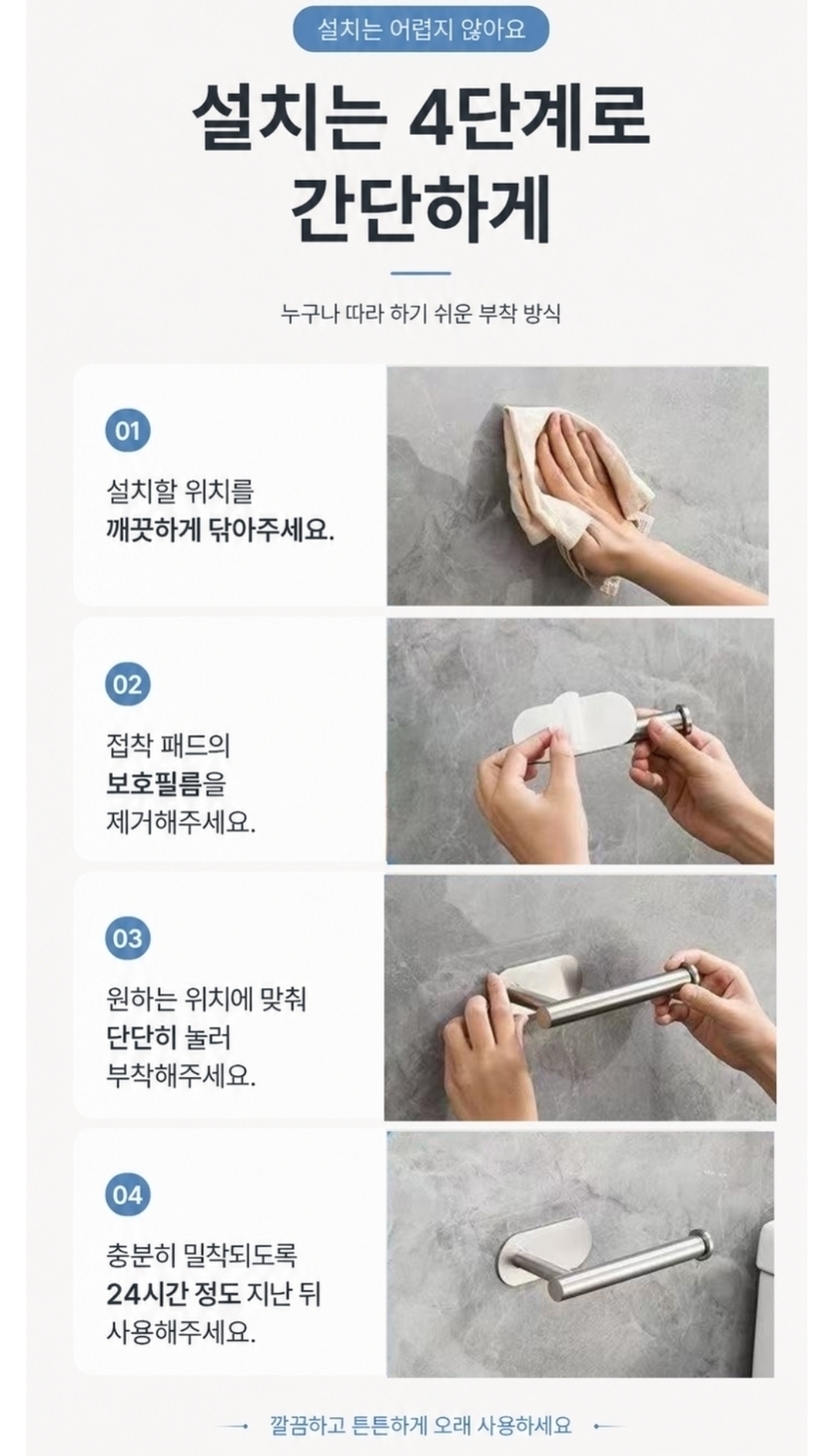 설치는 어렵지 않아요

설치는 4단계로 간단하게

누구나 따라 하기 쉬운 부착 방식

01

설치할 위치를 깨끗하게 닦아주세요.

02

접착 패드의 보호필름을 제거해주세요.

03

원하는 위치에 맞춰 단단히 눌러 부착해주세요.

04

충분히 밀착되도록 24시간 정도 지난 뒤 사용해주세요.

깔끔하고 튼튼하게 오래 사용하세요