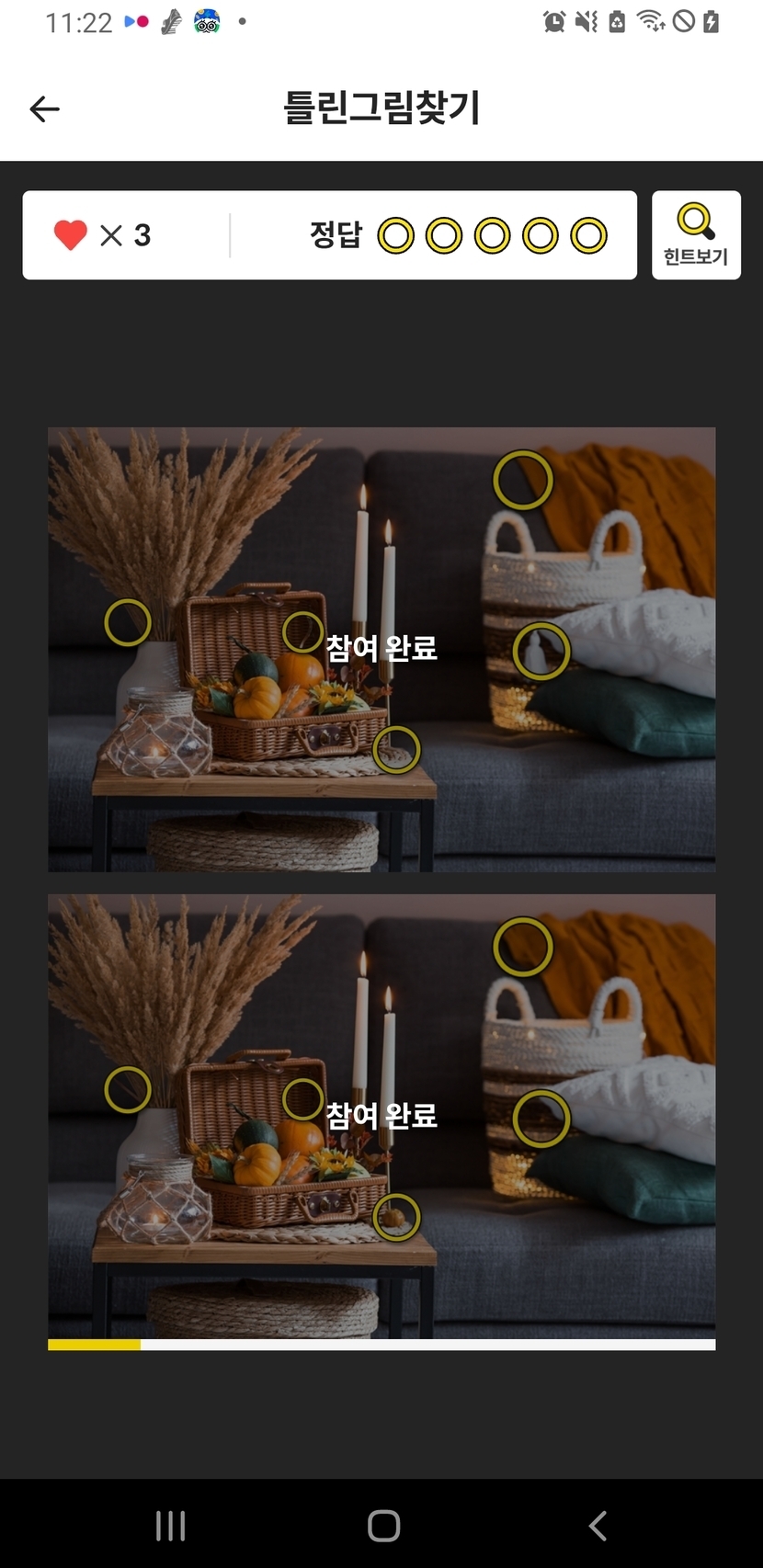 11:22

틀린그림찾기

× 3

정답

힌트보기

참여 완료

참여 완료