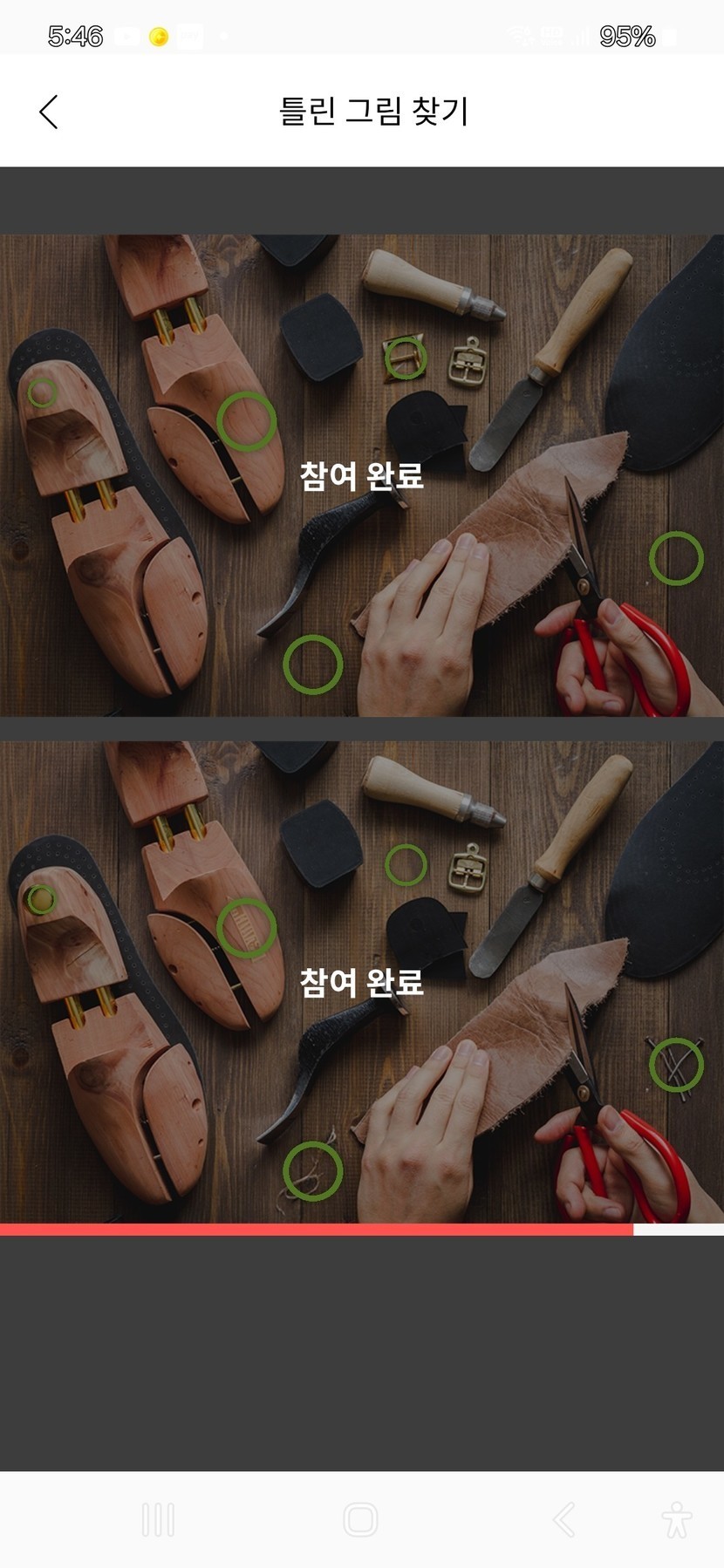 5:46

95%

틀린 그림 찾기

참여 완료

참여 완료