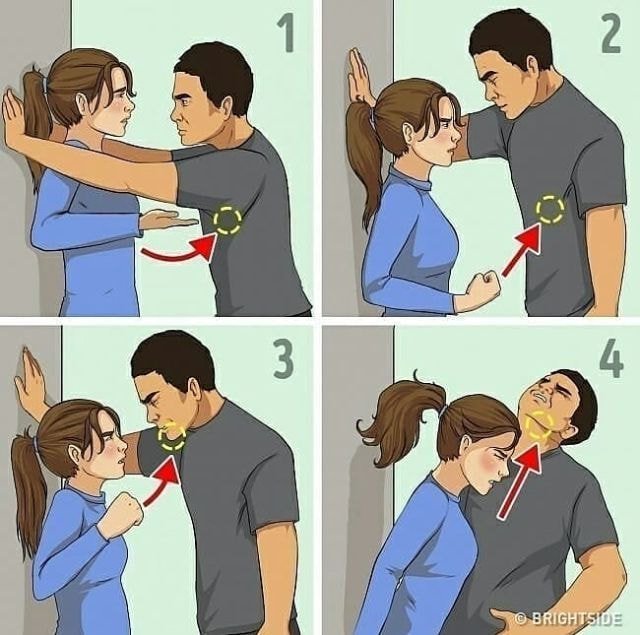 1
2
3
4
© BRIGHTSIDE