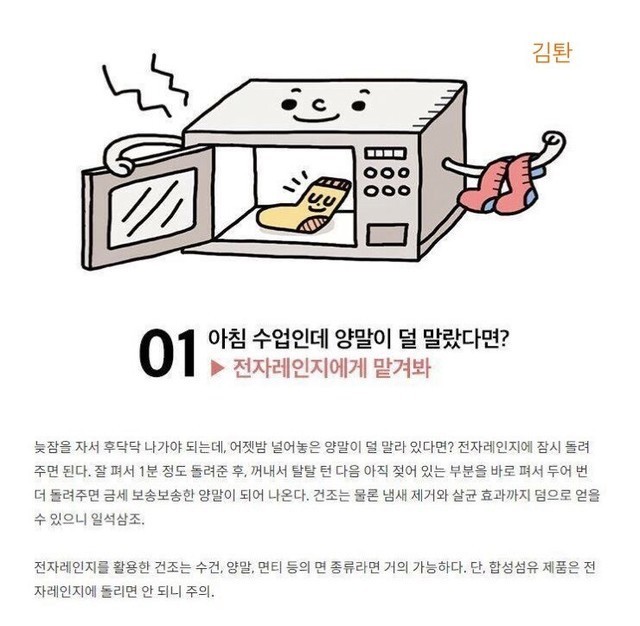 김퇀

01 아침 수업인데 양말이 덜 말랐다면?
▶ 전자레인지에게 맡겨봐

늦잠을 자서 후닥닥 나가야 되는데, 어젯밤 널어놓은 양말이 덜 말라 있다면? 전자레인지에 잠시 돌려주면 된다. 잘 펴서 1분 정도 돌려준 후, 꺼내서 탈탈 턴 다음 아직 젖어 있는 부분을 바로 펴서 두어 번 더 돌려주면 금세 보송보송한 양말이 되어 나온다. 건조는 물론 냄새 제거와 살균 효과까지 덤으로 얻을 수 있으니 일석삼조.

전자레인지를 활용한 건조는 수건, 양말, 면티 등의 면 종류라면 거의 가능하다. 단, 합성섬유 제품은 전자레인지에 돌리면 안 되니 주의.