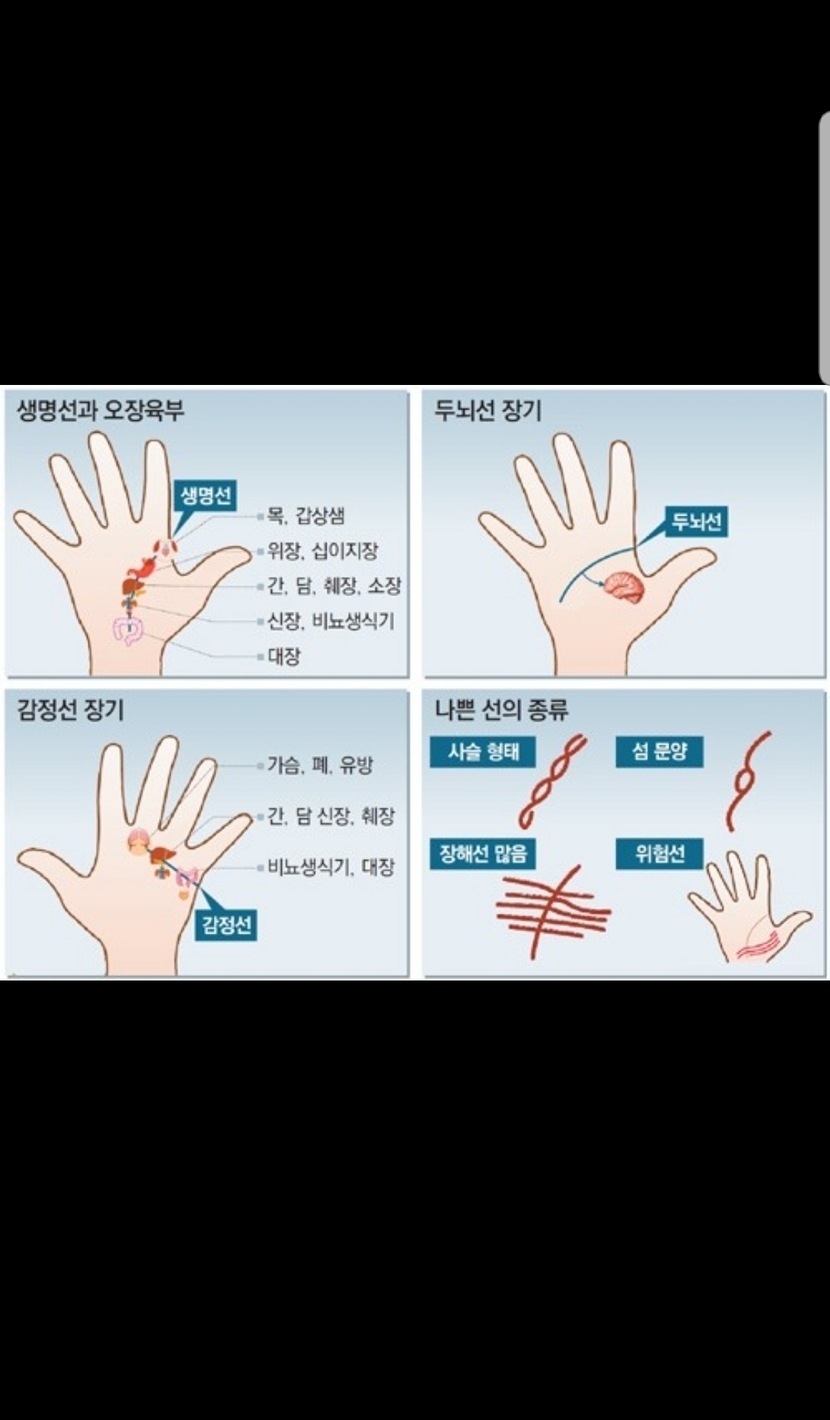 생명선과 오장육부

생명선

목, 갑상샘

위장, 십이지장

간, 담, 췌장, 소장

신장, 비뇨생식기

대장

두뇌선 장기

두뇌선

감정선 장기

가슴, 폐, 유방

간, 담 신장, 췌장

비뇨생식기, 대장

감정선

나쁜 선의 종류

사슬 형태

섬 문양

장해선 많음

위험선