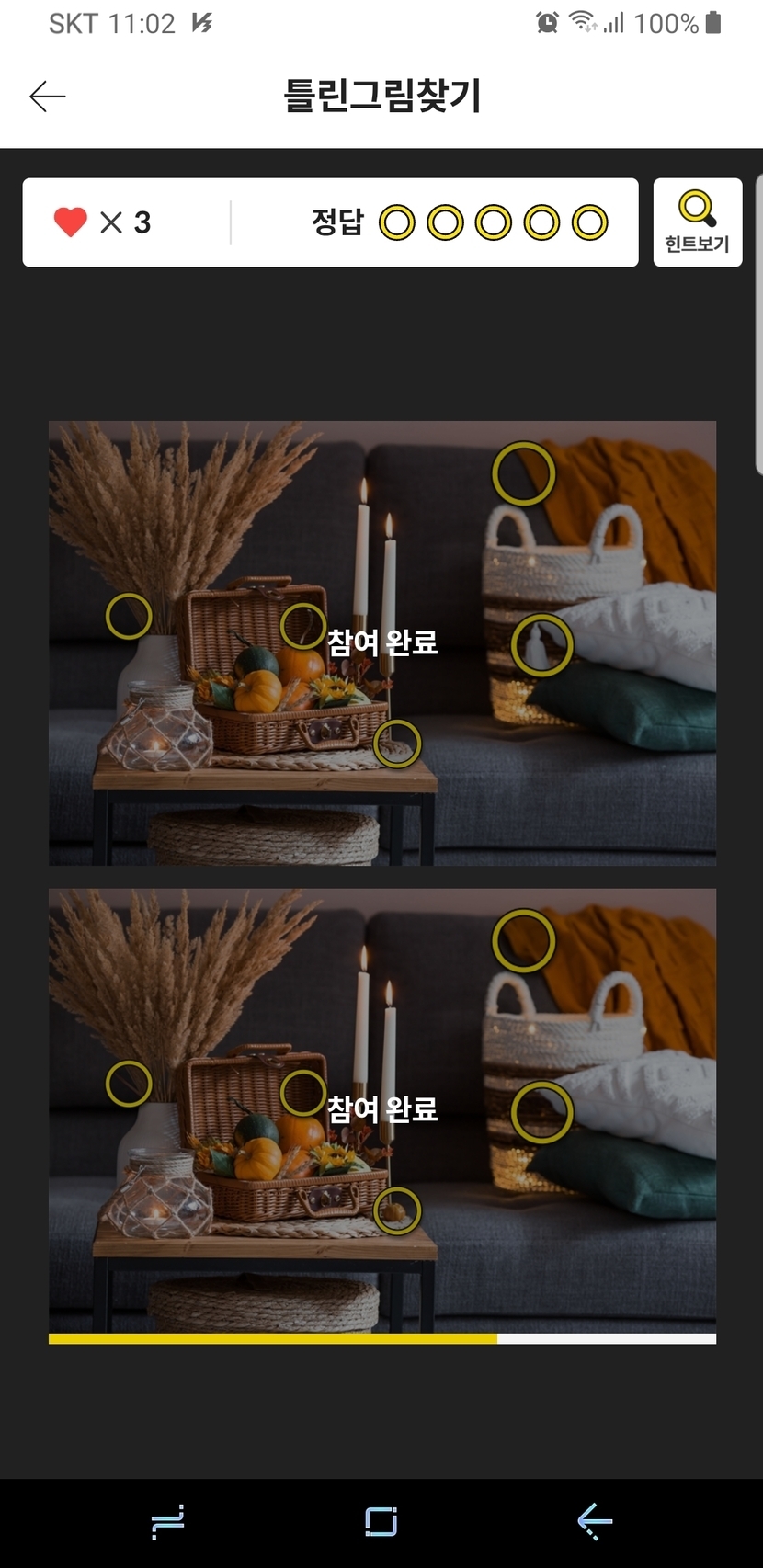 SKT 11:02 100%

틀린그림찾기

× 3

정답

힌트보기

참여 완료

참여 완료