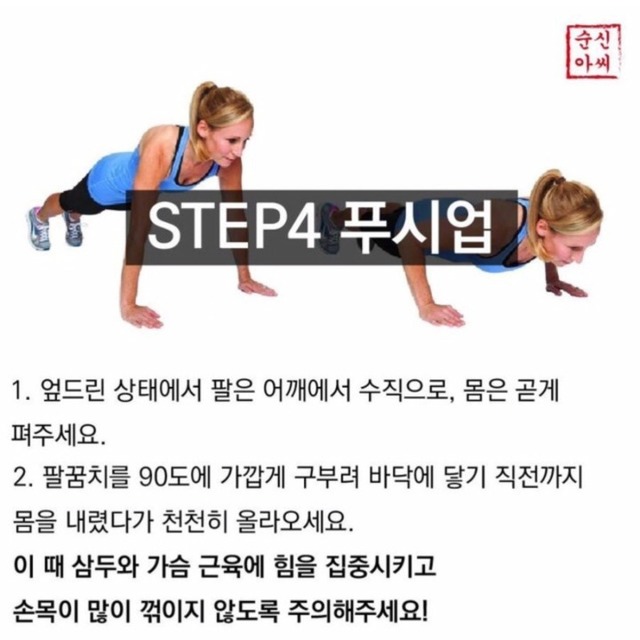 순신
아씨

STEP4 푸시업

1. 엎드린 상태에서 팔은 어깨에서 수직으로, 몸은 곧게 펴주세요.
2. 팔꿈치를 90도에 가깝게 구부려 바닥에 닿기 직전까지 몸을 내렸다가 천천히 올라오세요.
이 때 삼두와 가슴 근육에 힘을 집중시키고 손목이 많이 꺾이지 않도록 주의해주세요!