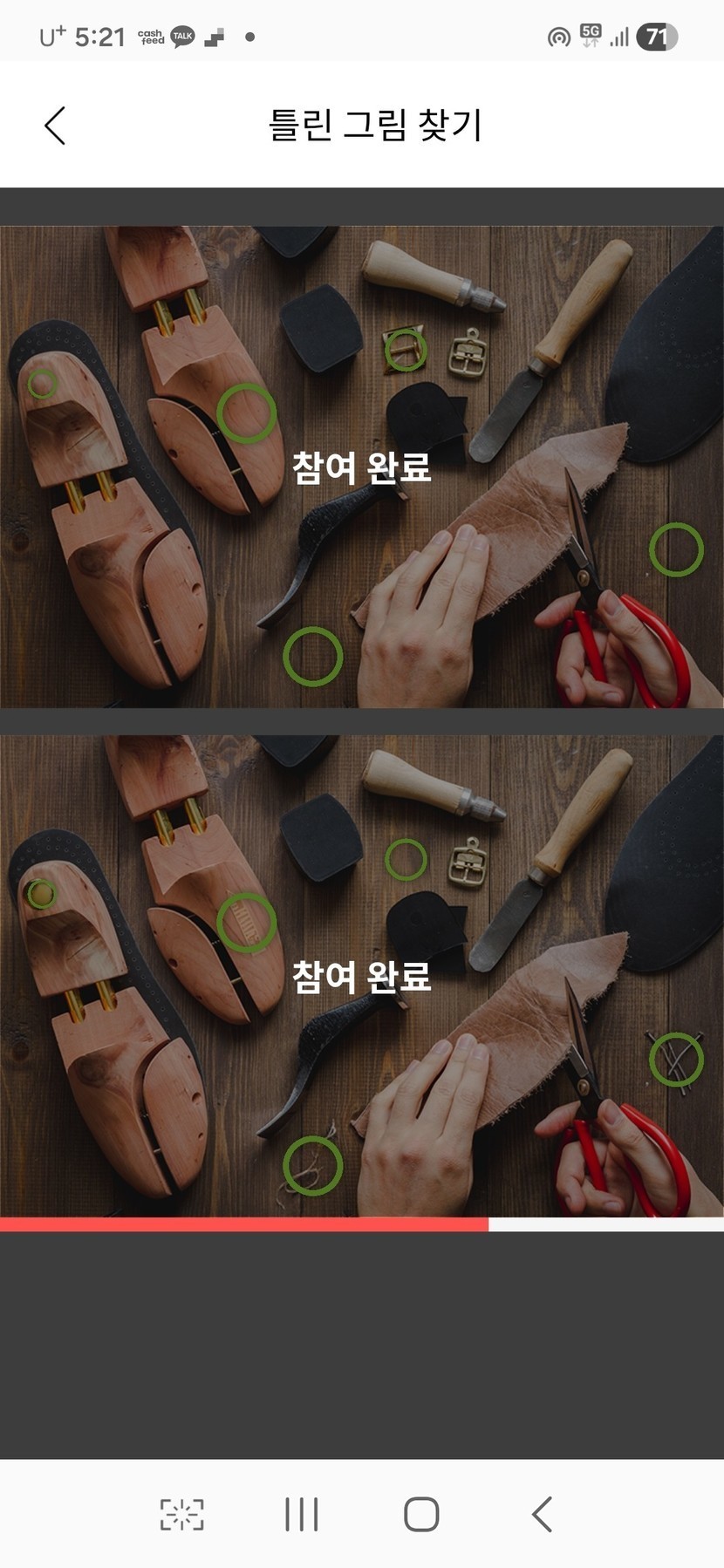 U⁺ 5:21 cash feed TALK

5G 71

틀린 그림 찾기

참여 완료

참여 완료