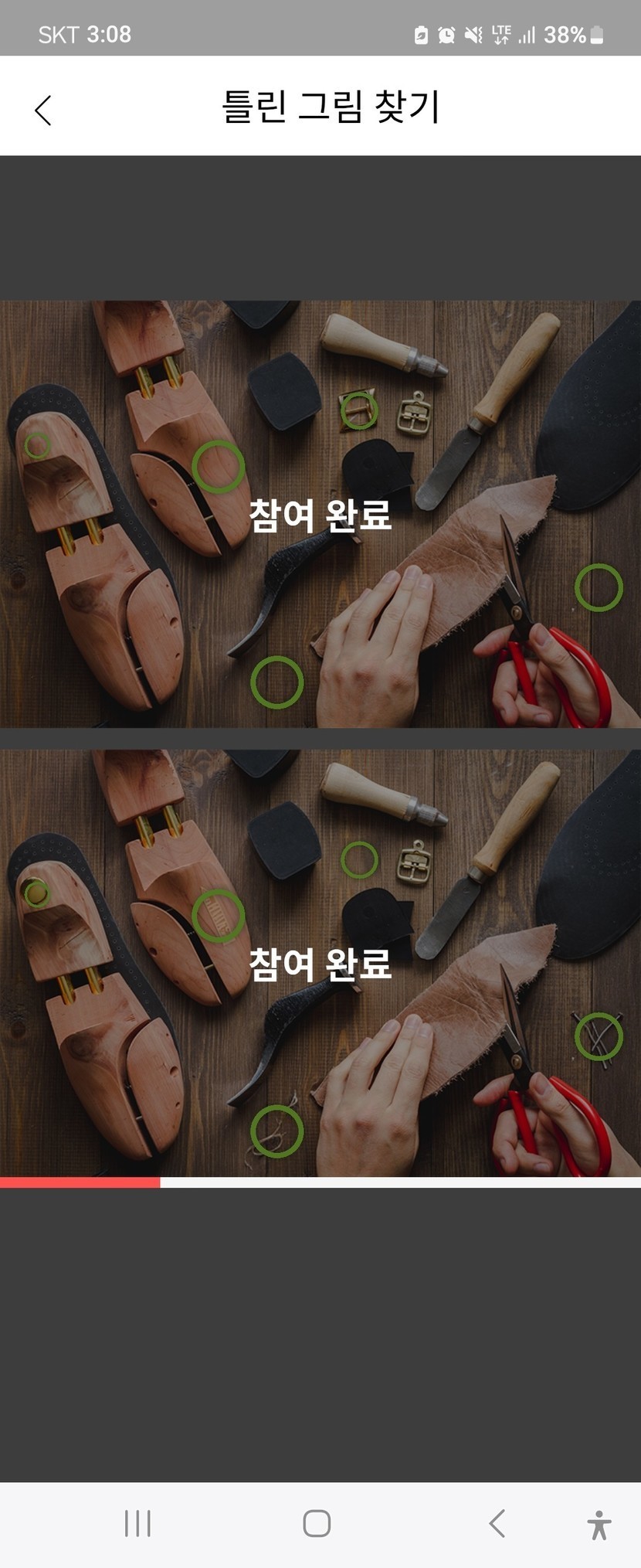 SKT 3:08 LTE 38%

틀린 그림 찾기

참여 완료

참여 완료