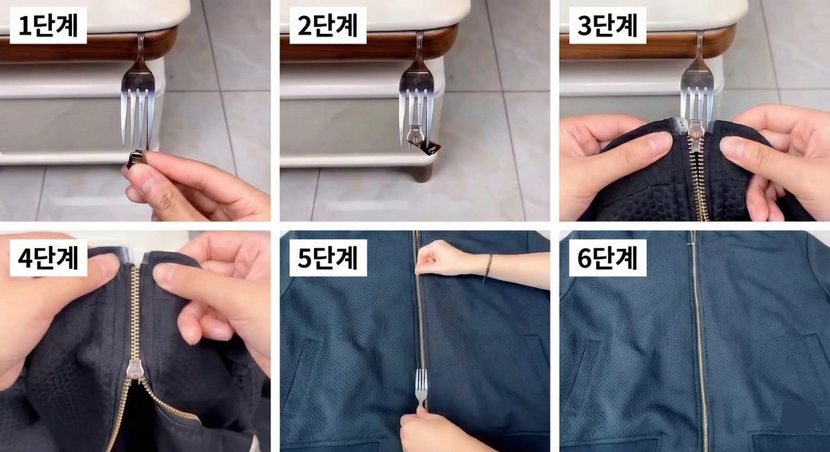 1단계

2단계

3단계

4단계

5단계

6단계