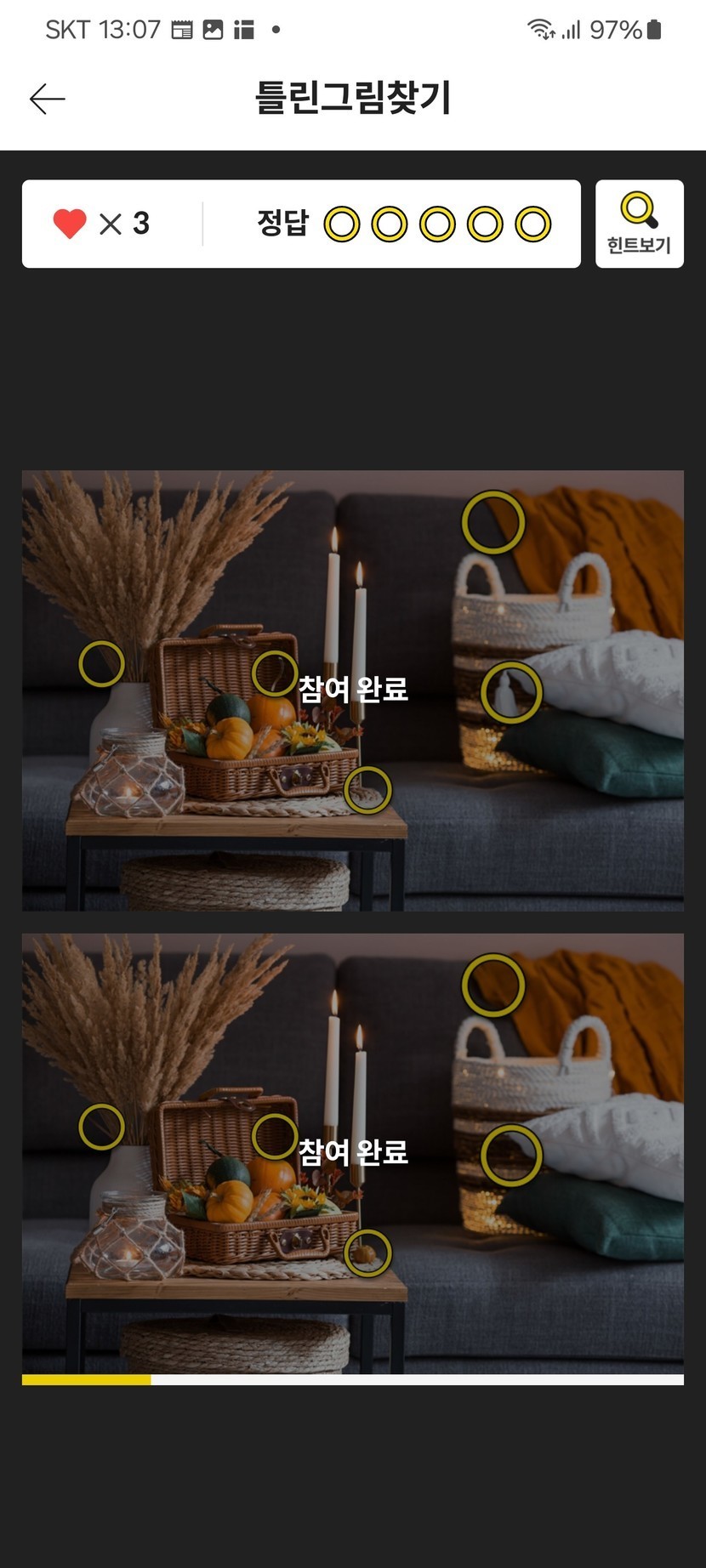 SKT 13:07 97%

틀린그림찾기

× 3 정답

힌트보기

참여 완료

참여 완료