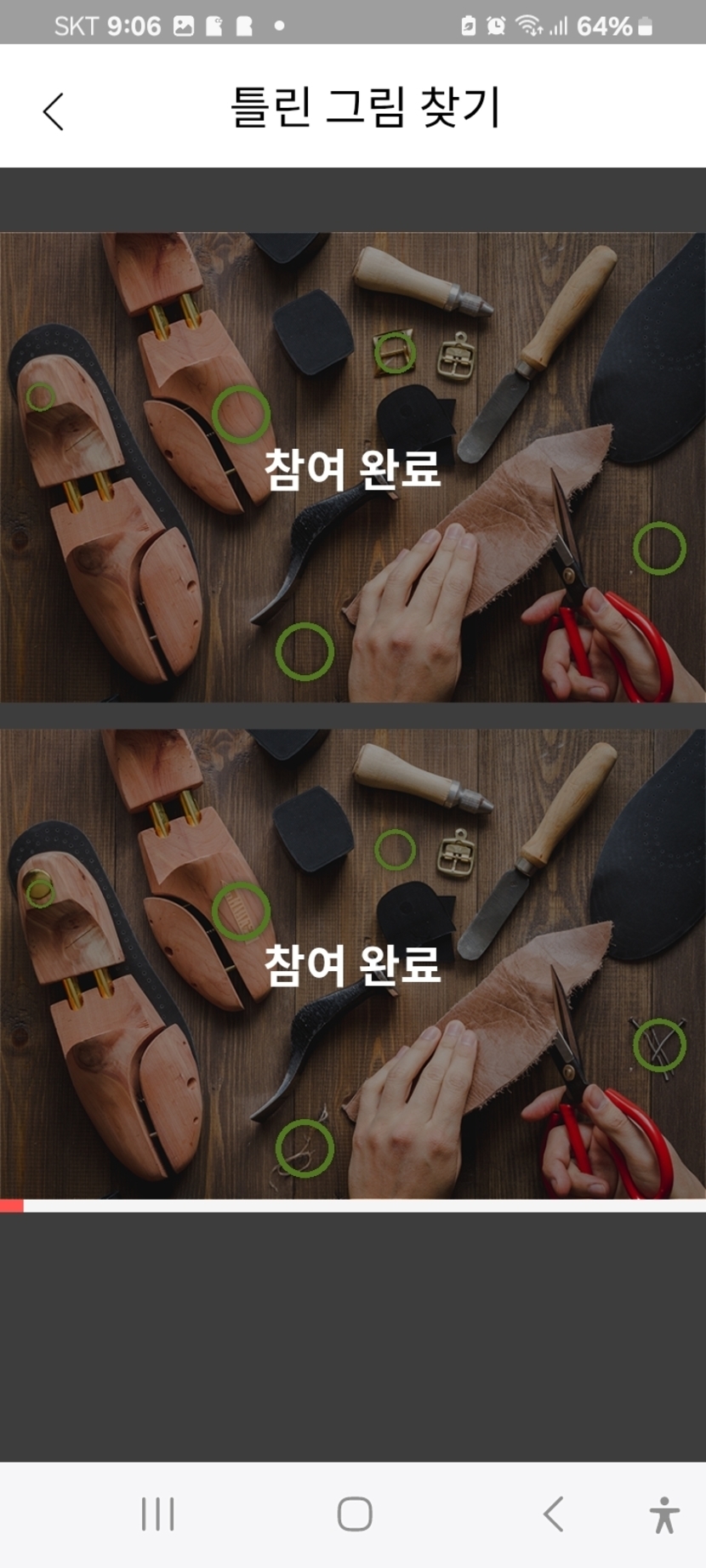 SKT 9:06 64%

틀린 그림 찾기

참여 완료

참여 완료