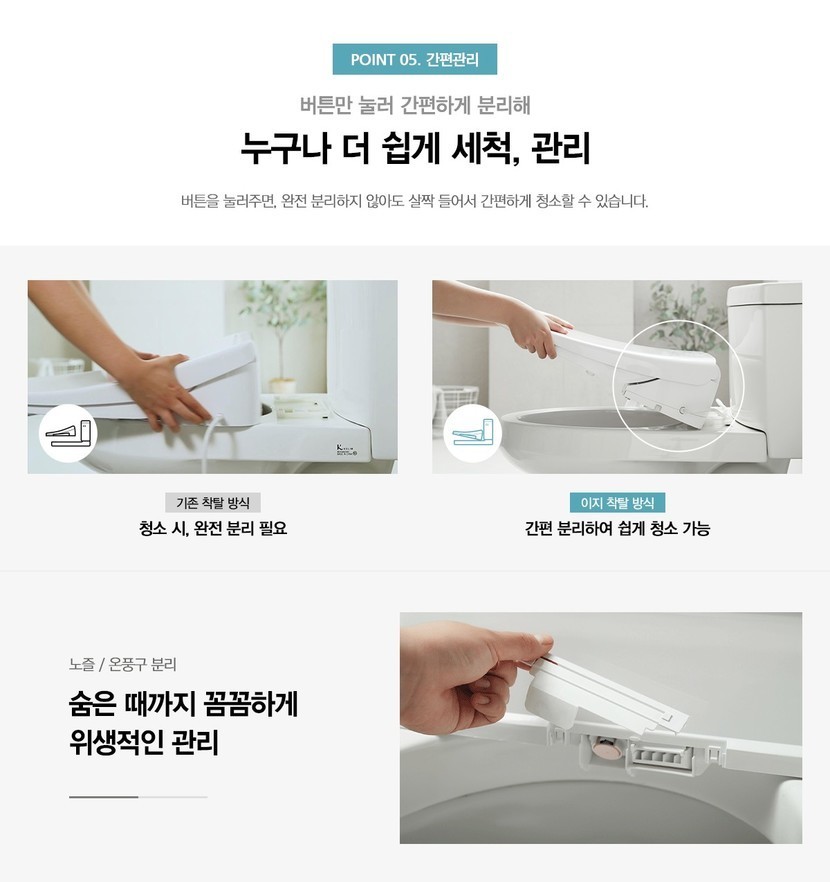 POINT 05. 간편관리

버튼만 눌러 간편하게 분리해

누구나 더 쉽게 세척, 관리

버튼을 눌러주면, 완전 분리하지 않아도 살짝 들어서 간편하게 청소할 수 있습니다.

기존 착탈 방식

청소 시, 완전 분리 필요

이지 착탈 방식

간편 분리하여 쉽게 청소 가능

노즐 / 온풍구 분리

숨은 때까지 꼼꼼하게 위생적인 관리