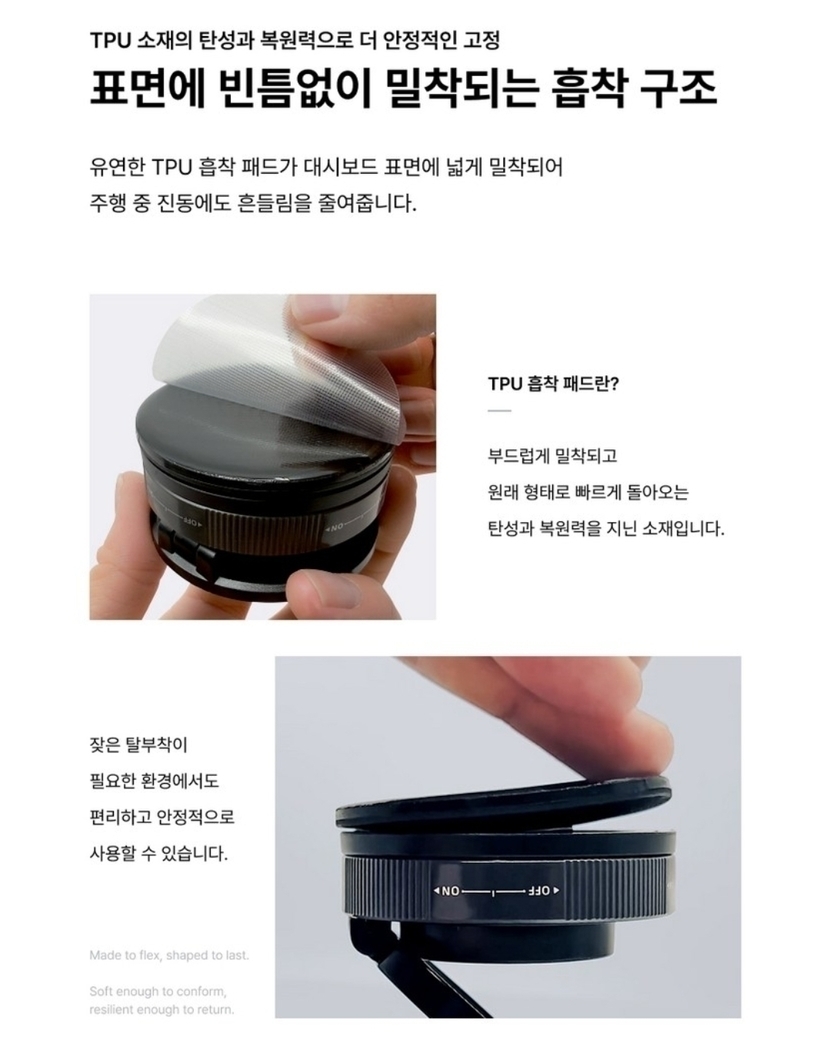 TPU 소재의 탄성과 복원력으로 더 안정적인 고정

표면에 빈틈없이 밀착되는 흡착 구조

유연한 TPU 흡착 패드가 대시보드 표면에 넓게 밀착되어
주행 중 진동에도 흔들림을 줄여줍니다.

OFF ON

TPU 흡착 패드란?

부드럽게 밀착되고
원래 형태로 빠르게 돌아오는
탄성과 복원력을 지닌 소재입니다.

잦은 탈부착이
필요한 환경에서도
편리하고 안정적으로
사용할 수 있습니다.

ON OFF

Made to flex, shaped to last.

Soft enough to conform,
resilient enough to return.