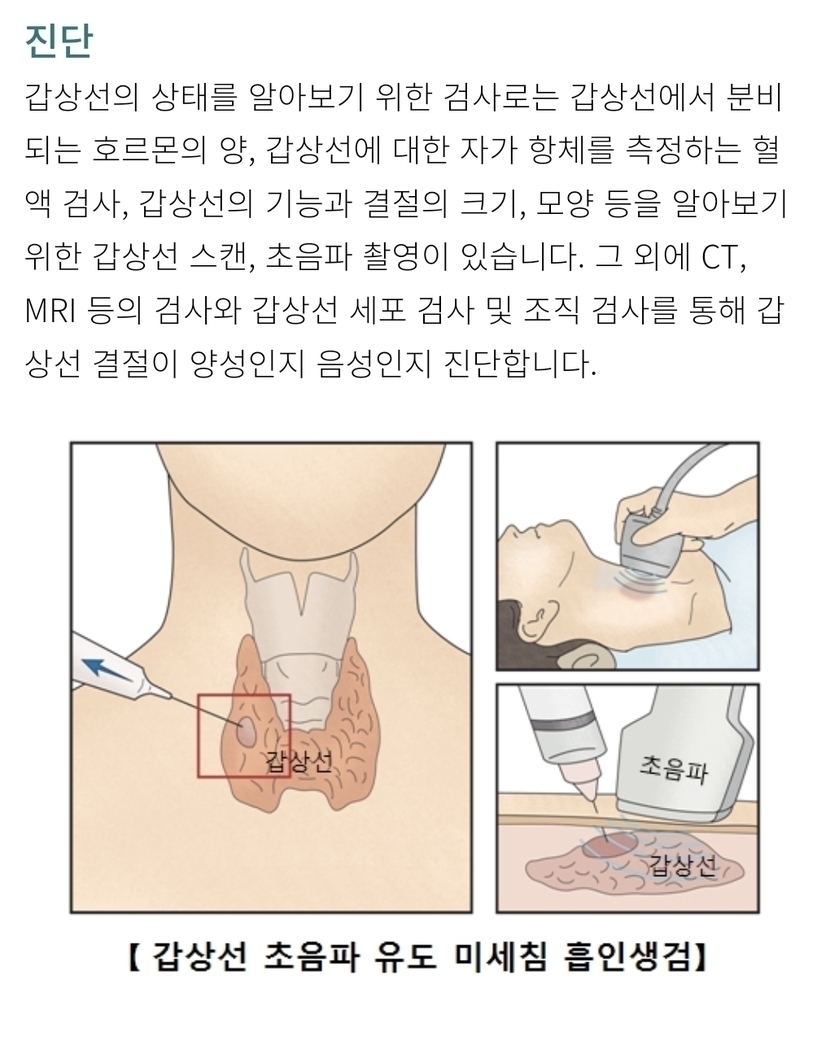 진단

갑상선의 상태를 알아보기 위한 검사로는 갑상선에서 분비되는 호르몬의 양, 갑상선에 대한 자가 항체를 측정하는 혈액 검사, 갑상선의 기능과 결절의 크기, 모양 등을 알아보기 위한 갑상선 스캔, 초음파 촬영이 있습니다. 그 외에 CT, MRI 등의 검사와 갑상선 세포 검사 및 조직 검사를 통해 갑상선 결절이 양성인지 음성인지 진단합니다.

갑상선

초음파

갑상선

【 갑상선 초음파 유도 미세침 흡인생검】